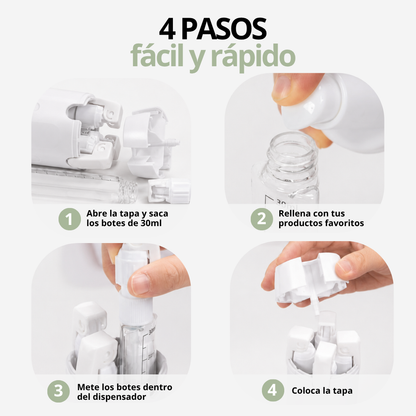 4 PASOS
fácil y rápido

1 Abre la tapa y saca los botes de 30ml

2 Rellena con tus productos favoritos

3 Mete los botes dentro del dispensador

4 Coloca la tapa